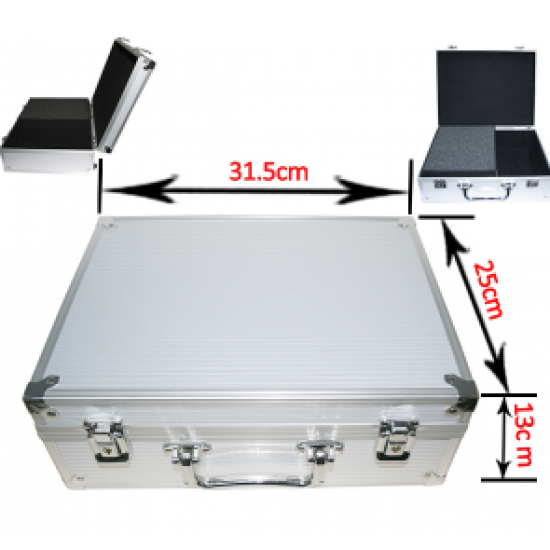 31.5cm

25cm

13c m